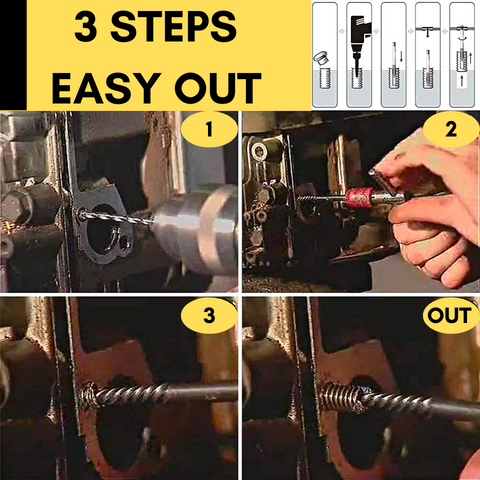 3 STEPS
EASY OUT

1

2

3

OUT