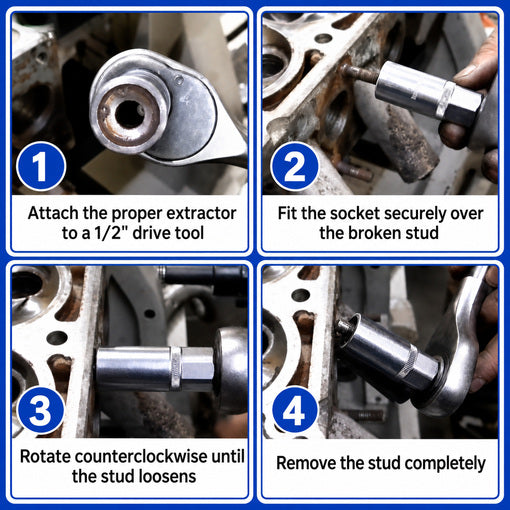 1
Attach the proper extractor to a 1/2" drive tool

2
Fit the socket securely over the broken stud

3
Rotate counterclockwise until the stud loosens

4
Remove the stud completely