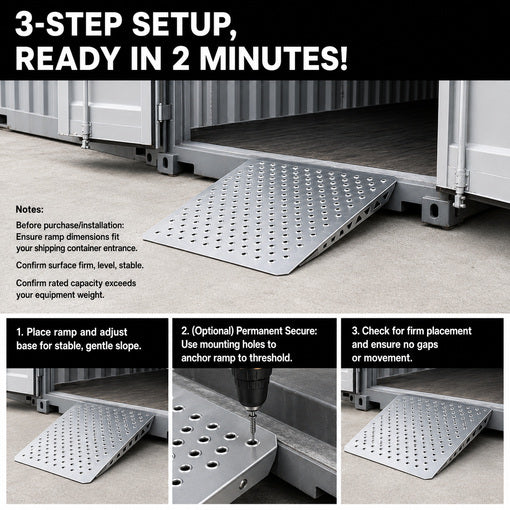 3-STEP SETUP, READY IN 2 MINUTES!

Notes:

Before purchase/installation: Ensure ramp dimensions fit your shipping container entrance.

Confirm surface firm, level, stable.

Confirm rated capacity exceeds your equipment weight.

1. Place ramp and adjust base for stable, gentle slope.

2. (Optional) Permanent Secure: Use mounting holes to anchor ramp to threshold.

3. Check for firm placement and ensure no gaps or movement.