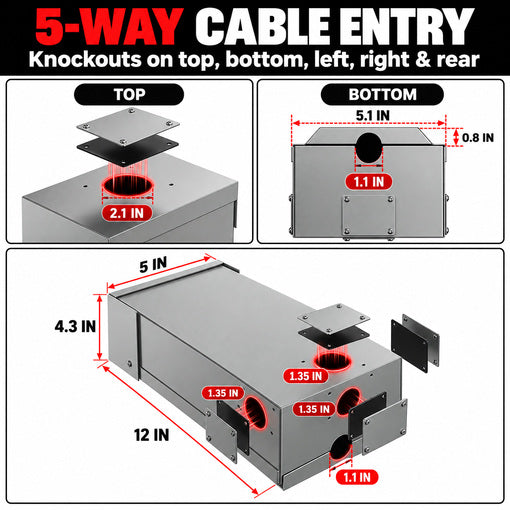 5-WAY CABLE ENTRY
Knockouts on top, bottom, left, right & rear

TOP
2.1 IN

BOTTOM
5.1 IN
0.8 IN
1.1 IN

5 IN
4.3 IN
12 IN
1.35 IN
1.35 IN
1.35 IN
1.1 IN