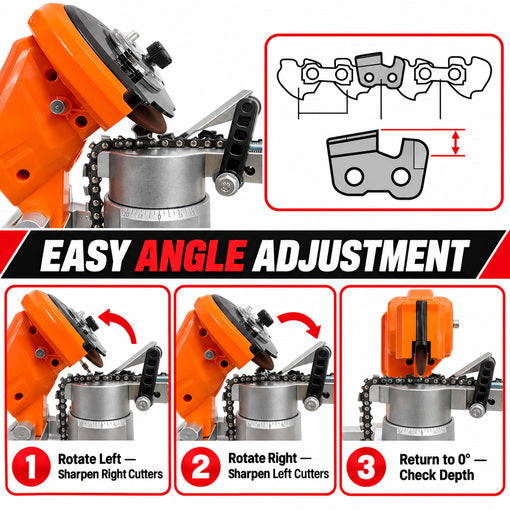 EASY ANGLE ADJUSTMENT

1 Rotate Left — Sharpen Right Cutters

2 Rotate Right — Sharpen Left Cutters

3 Return to 0° — Check Depth