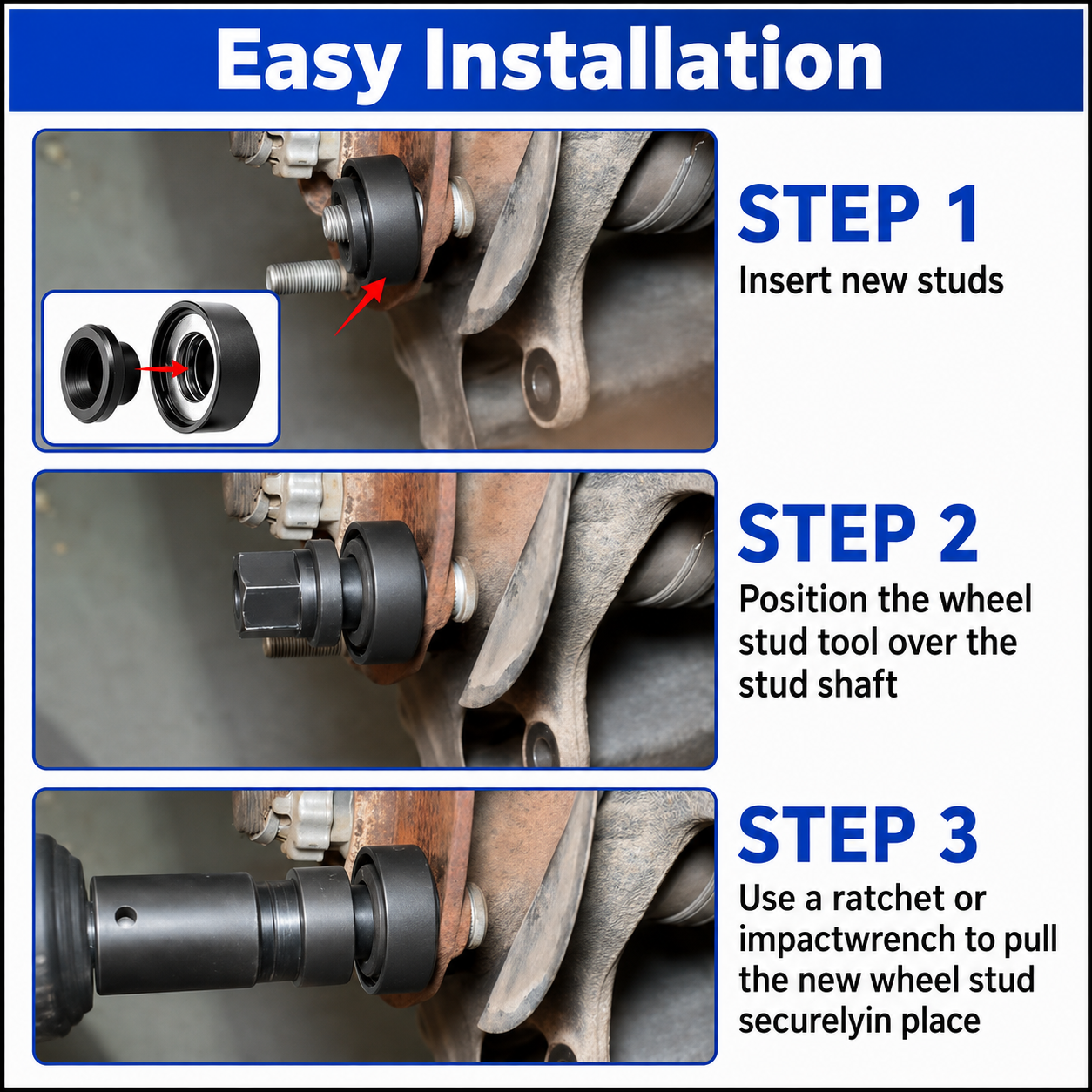 Easy Installation

STEP 1
Insert new studs

STEP 2
Position the wheel stud tool over the stud shaft

STEP 3
Use a ratchet or impactwrench to pull the new wheel stud securelyin place