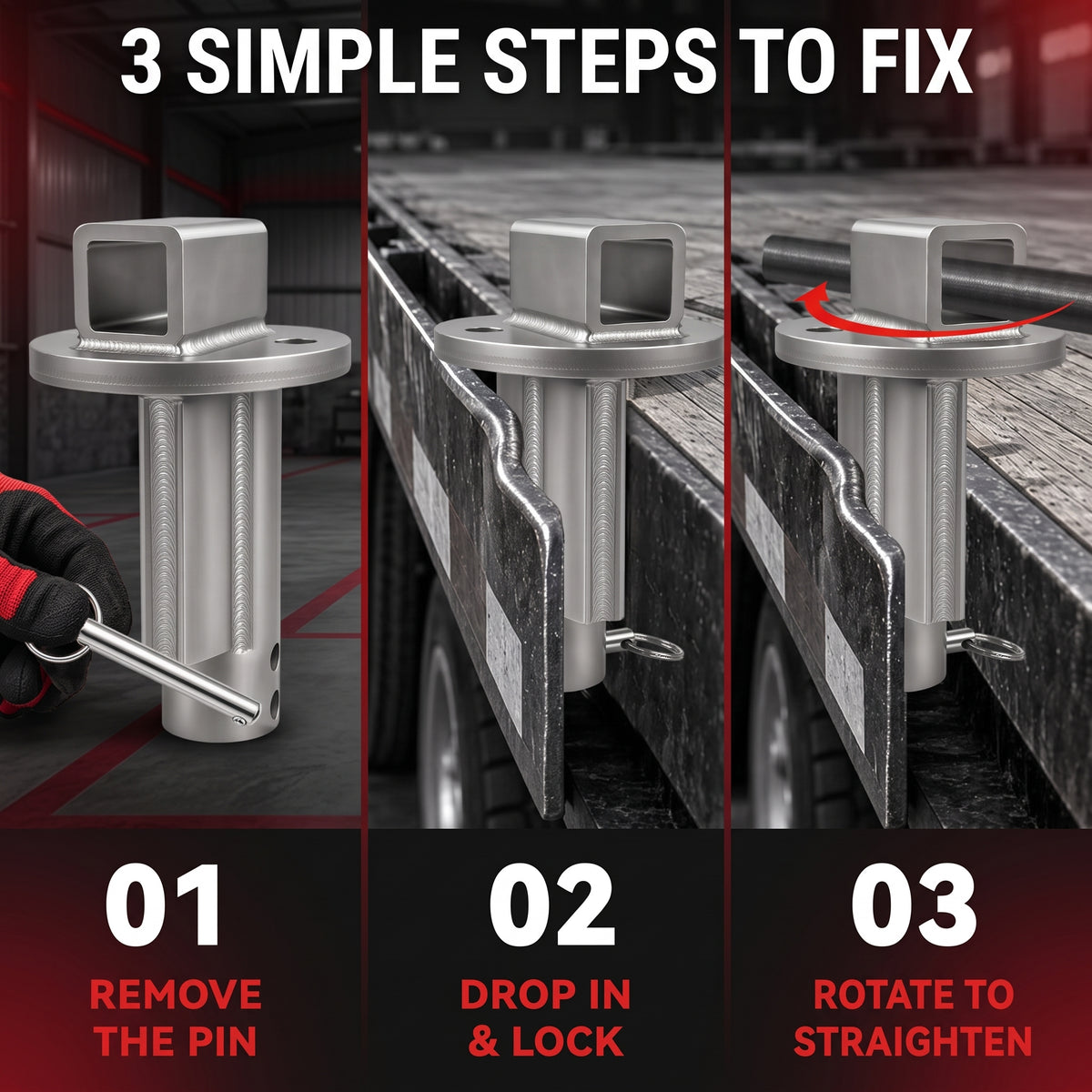 3 SIMPLE STEPS TO FIX

01
REMOVE THE PIN

02
DROP IN & LOCK

03
ROTATE TO STRAIGHTEN