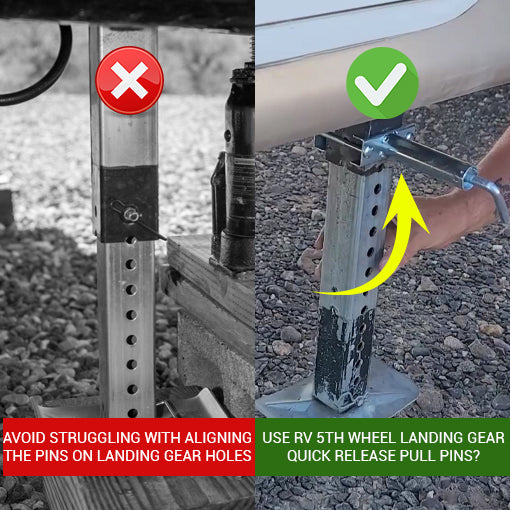 AVOID STRUGGLING WITH ALIGNING THE PINS ON LANDING GEAR HOLES

USE RV 5TH WHEEL LANDING GEAR QUICK RELEASE PULL PINS?