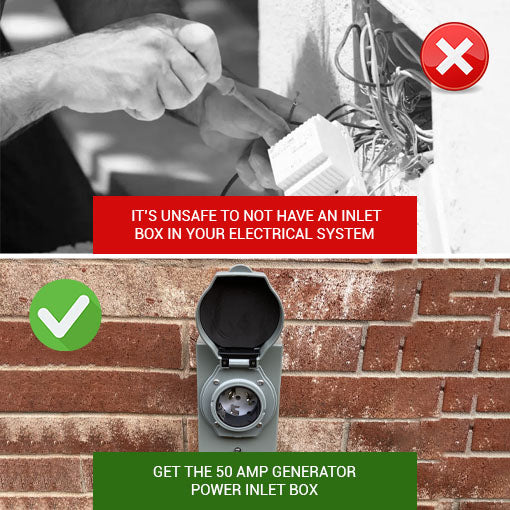 IT'S UNSAFE TO NOT HAVE AN INLET BOX IN YOUR ELECTRICAL SYSTEM

GET THE 50 AMP GENERATOR POWER INLET BOX