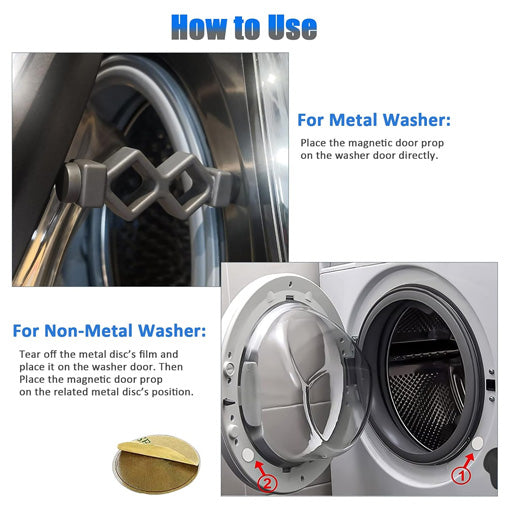 How to Use

For Metal Washer:

Place the magnetic door prop on the washer door directly.

For Non-Metal Washer:

Tear off the metal disc's film and place it on the washer door. Then Place the magnetic door prop on the related metal disc's position.

2

1