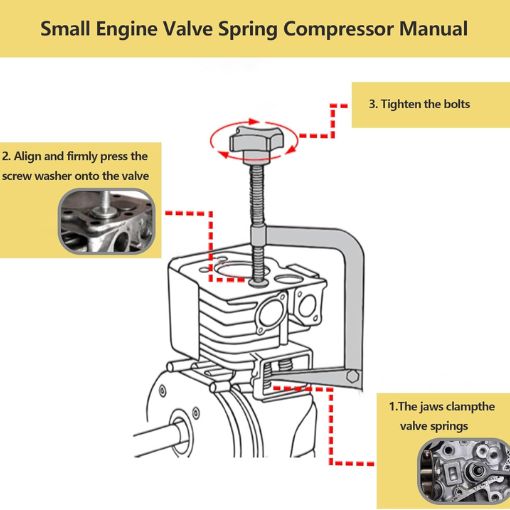 Small Engine Valve Spring Compressor Manual

3. Tighten the bolts

2. Align and firmly press the screw washer onto the valve

1.The jaws clampthe valve springs