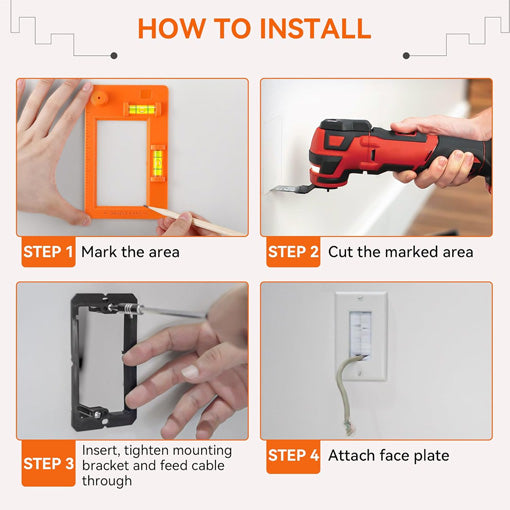 HOW TO INSTALL

STEP 1 Mark the area

STEP 2 Cut the marked area

STEP 3 Insert, tighten mounting bracket and feed cable through

STEP 4 Attach face plate