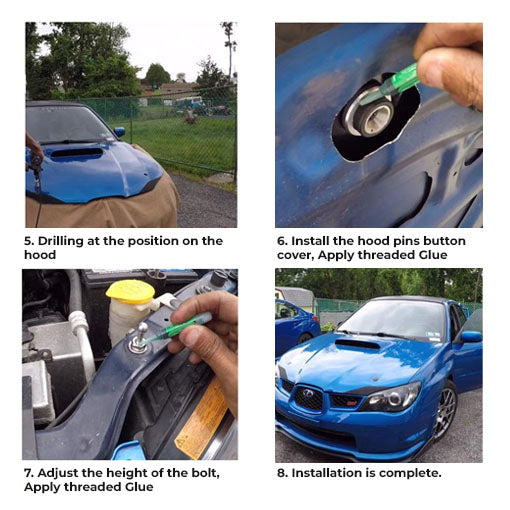 5. Drilling at the position on the hood

6. Install the hood pins button cover, Apply threaded Glue

7. Adjust the height of the bolt, Apply threaded Glue

8. Installation is complete.