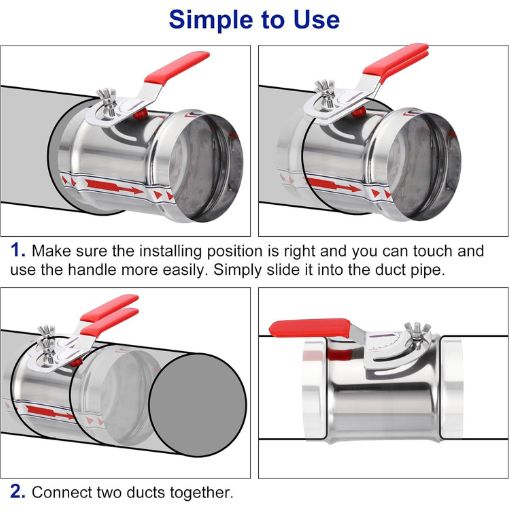 Simple to Use

1. Make sure the installing position is right and you can touch and use the handle more easily. Simply slide it into the duct pipe.

2. Connect two ducts together.