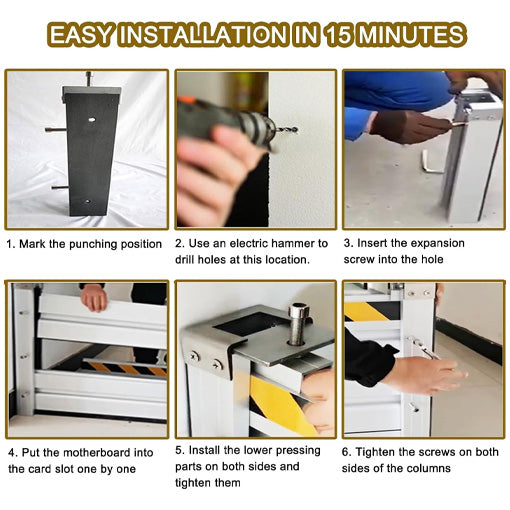 EASY INSTALLATION IN 15 MINUTES

1. Mark the punching position

2. Use an electric hammer to drill holes at this location.

3. Insert the expansion screw into the hole

4. Put the motherboard into the card slot one by one

5. Install the lower pressing parts on both sides and tighten them

6. Tighten the screws on both sides of the columns