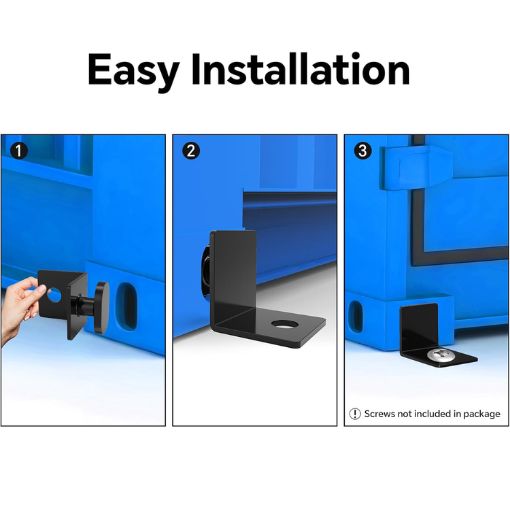 Easy Installation

1

2

3

! Screws not included in package