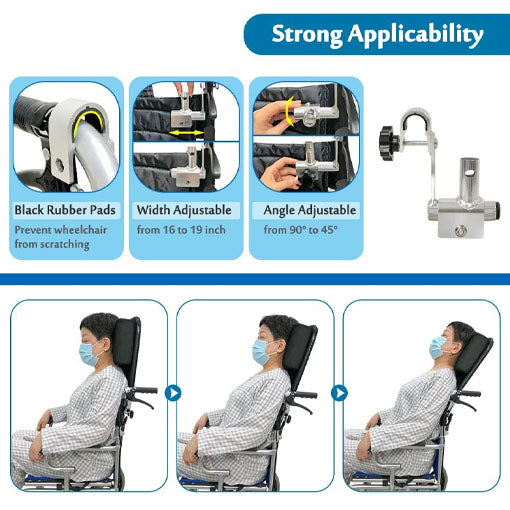 Strong Applicability

Black Rubber Pads
Prevent wheelchair from scratching

Width Adjustable
from 16 to 19 inch

Angle Adjustable
from 90° to 45°