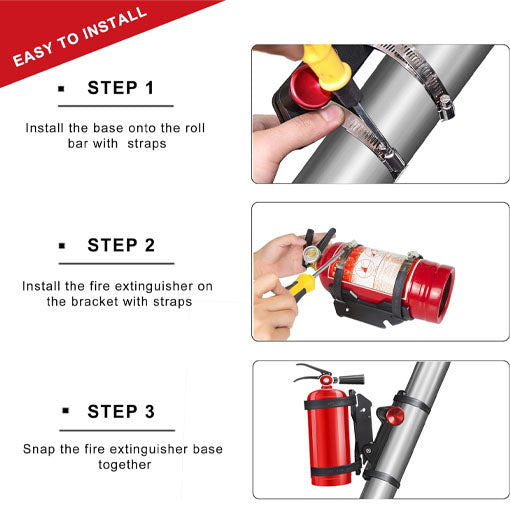 EASY TO INSTALL

▪ STEP 1

Install the base onto the roll bar with straps

▪ STEP 2

Install the fire extinguisher on the bracket with straps

▪ STEP 3

Snap the fire extinguisher base together