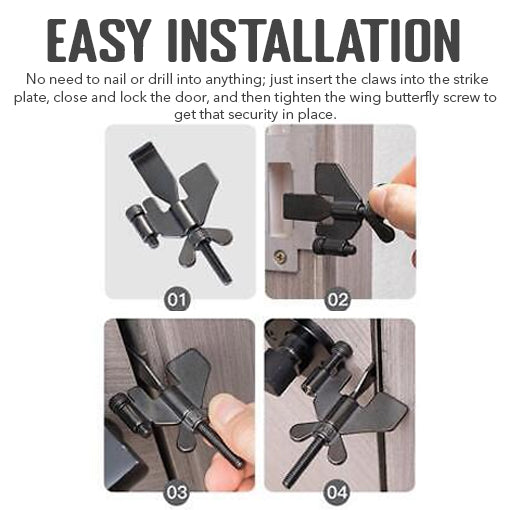 EASY INSTALLATION

No need to nail or drill into anything; just insert the claws into the strike plate, close and lock the door, and then tighten the wing butterfly screw to get that security in place.

01

02

03

04