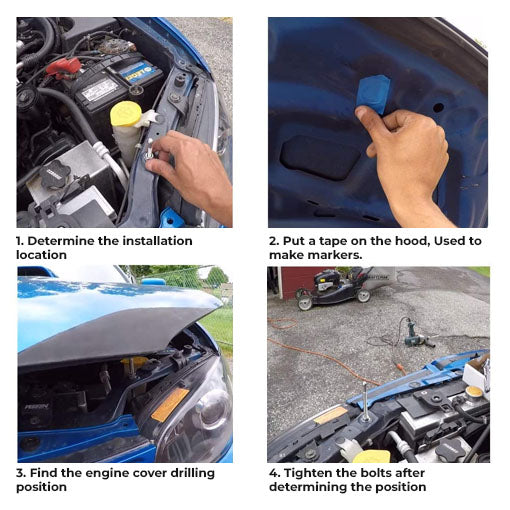 1. Determine the installation location

2. Put a tape on the hood, Used to make markers.

3. Find the engine cover drilling position

4. Tighten the bolts after determining the position