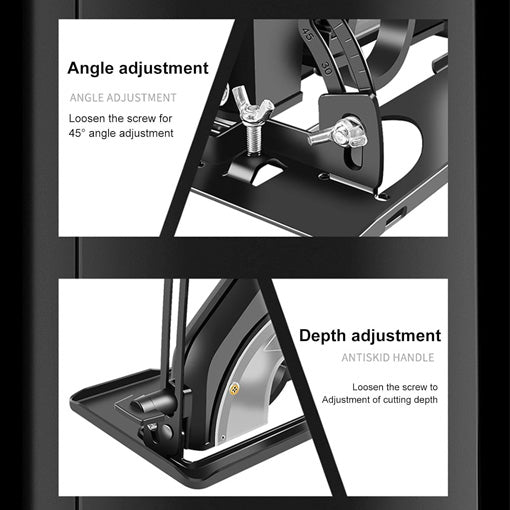 Angle adjustment

ANGLE ADJUSTMENT

Loosen the screw for 45° angle adjustment

45

30

Depth adjustment

ANTISKID HANDLE

Loosen the screw to Adjustment of cutting depth