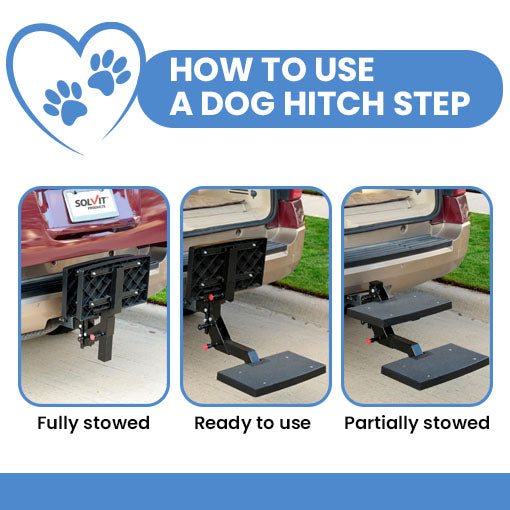 HOW TO USE
A DOG HITCH STEP

SOLVIT PRODUCTS

Fully stowed

Ready to use

Partially stowed