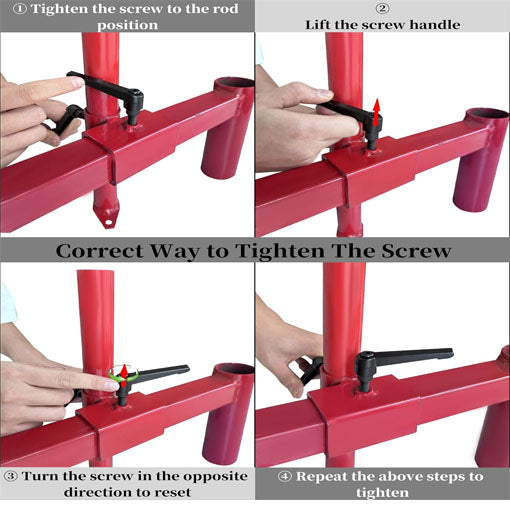 ① Tighten the screw to the rod position

②
Lift the screw handle

Correct Way to Tighten The Screw

③ Turn the screw in the opposite direction to reset

④ Repeat the above steps to tighten