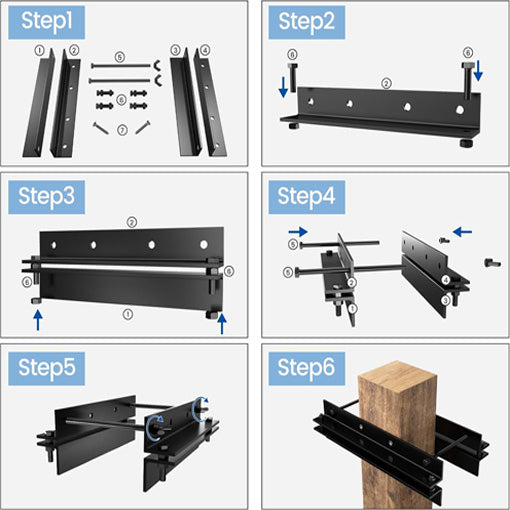 Step1

① ② ⑤ ③ ④ ⑥ ⑦

Step2

⑥ ⑥ ②

Step3

② ⑥ ⑥ ①

Step4

⑤ ⑤ ② ① ④ ③

Step5

Step6