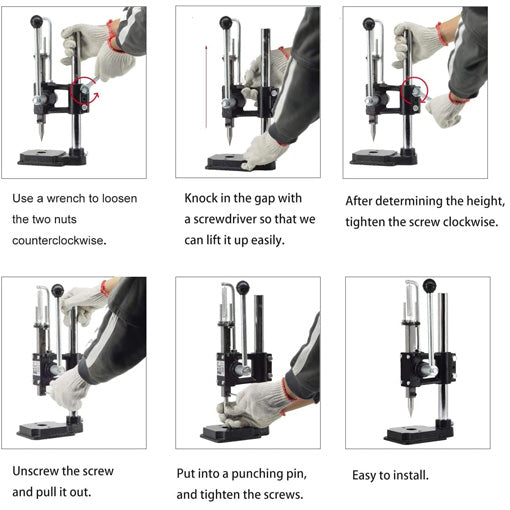 Use a wrench to loosen the two nuts counterclockwise.

Knock in the gap with a screwdriver so that we can lift it up easily.

After determining the height, tighten the screw clockwise.

Unscrew the screw and pull it out.

Put into a punching pin, and tighten the screws.

Easy to install.