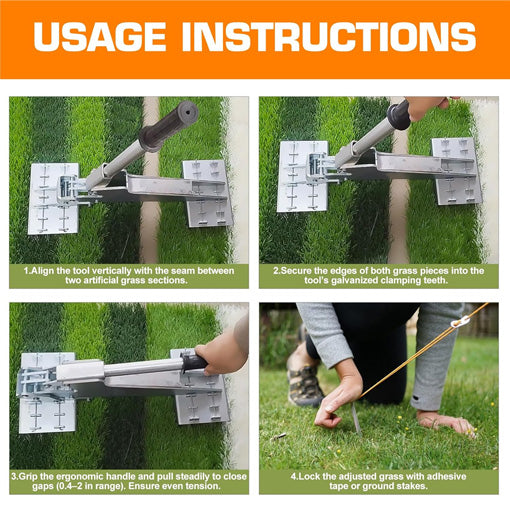 USAGE INSTRUCTIONS

1.Align the tool vertically with the seam between two artificial grass sections.

2.Secure the edges of both grass pieces into the tool's galvanized clamping teeth.

3.Grip the ergonomic handle and pull steadily to close gaps (0.4–2 in range). Ensure even tension.

4.Lock the adjusted grass with adhesive tape or ground stakes.