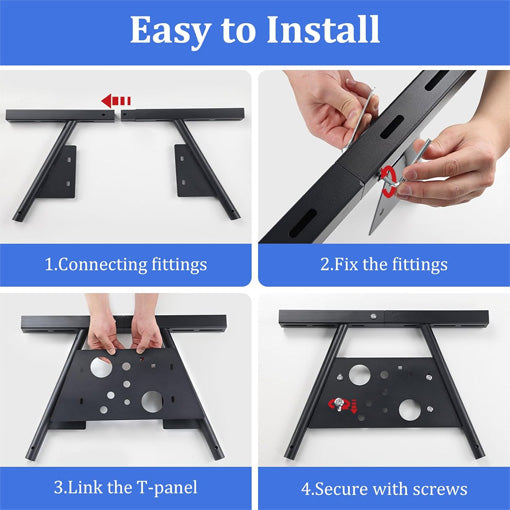 Easy to Install

1.Connecting fittings

2.Fix the fittings

3.Link the T-panel

4.Secure with screws