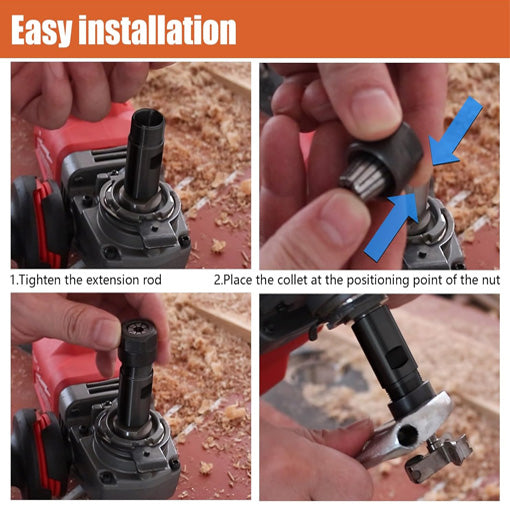 Easy installation

1.Tighten the extension rod

2.Place the collet at the positioning point of the nut