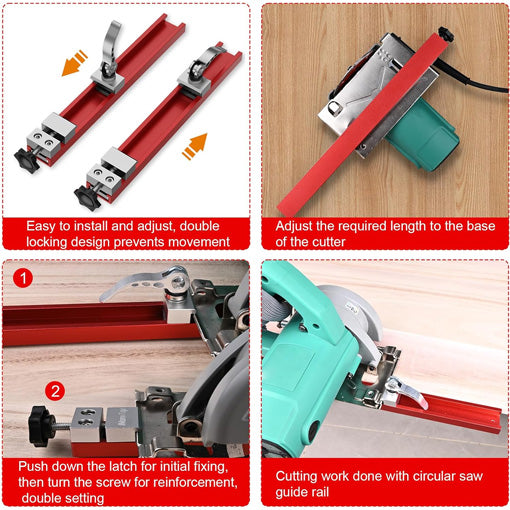 Easy to install and adjust, double locking design prevents movement

Adjust the required length to the base of the cutter

1

2

Push down the latch for initial fixing, then turn the screw for reinforcement, double setting

Cutting work done with circular saw guide rail