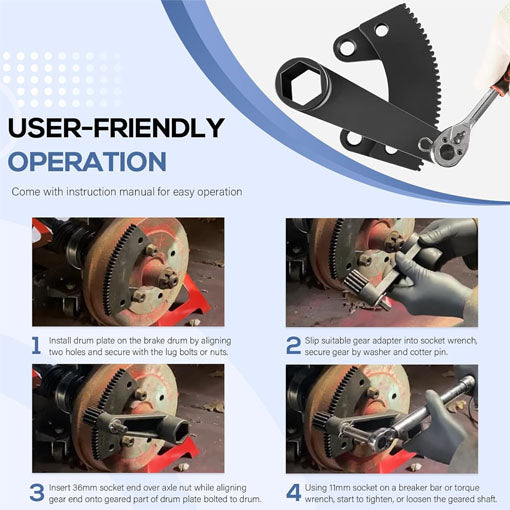 USER-FRIENDLY
OPERATION

Come with instruction manual for easy operation

1 Install drum plate on the brake drum by aligning two holes and secure with the lug bolts or nuts.

2 Slip suitable gear adapter into socket wrench, secure gear by washer and cotter pin.

3 Insert 36mm socket end over axle nut while aligning gear end onto geared part of drum plate bolted to drum.

4 Using 11mm socket on a breaker bar or torque wrench, start to tighten, or loosen the geared shaft.