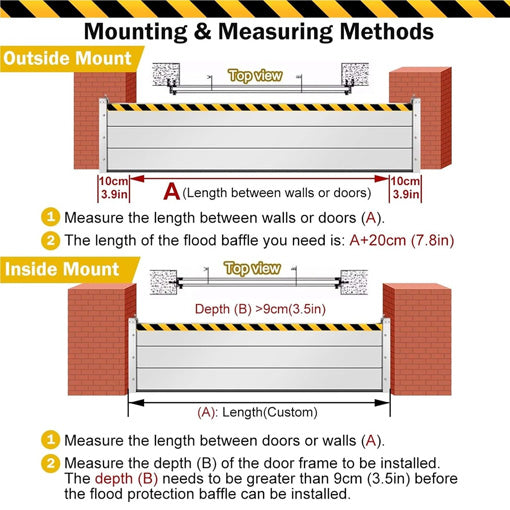 Mounting & Measuring Methods

Outside Mount

Top view

10cm
3.9in

A (Length between walls or doors)

10cm
3.9in

1 Measure the length between walls or doors (A).

2 The length of the flood baffle you need is: A+20cm (7.8in)

Inside Mount

Top view

Depth (B) >9cm(3.5in)

(A): Length(Custom)

1 Measure the length between doors or walls (A).

2 Measure the depth (B) of the door frame to be installed. The depth (B) needs to be greater than 9cm (3.5in) before the flood protection baffle can be installed.