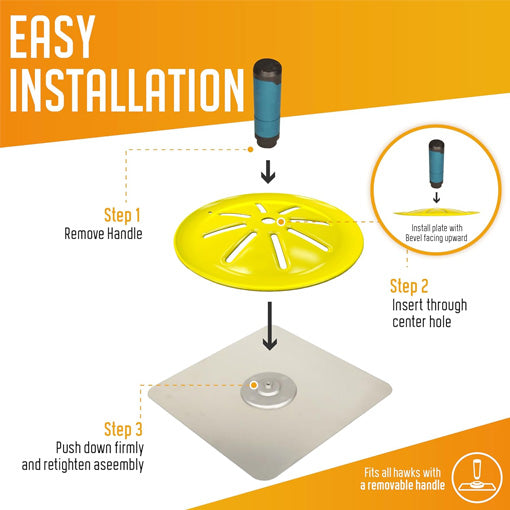 EASY INSTALLATION

Step 1
Remove Handle

Install plate with Bevel facing upward

Step 2
Insert through center hole

Step 3
Push down firmly and retighten aseembly

Fits all hawks with a removable handle