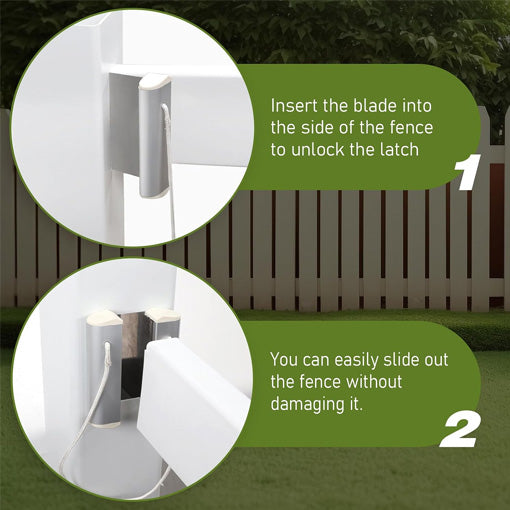 Insert the blade into the side of the fence to unlock the latch

1

You can easily slide out the fence without damaging it.

2