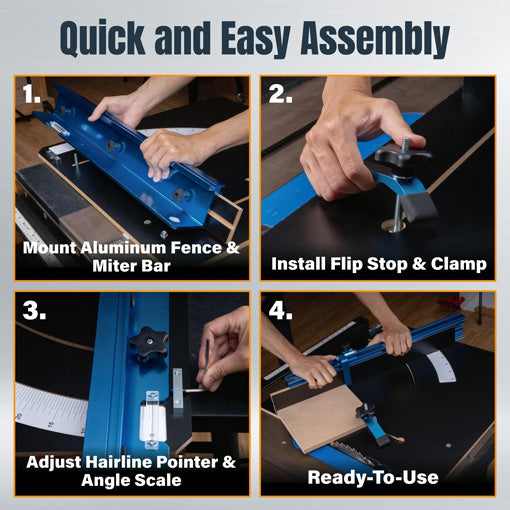 Quick and Easy Assembly

1.

Mount Aluminum Fence & Miter Bar

2.

Install Flip Stop & Clamp

3.

20 15 10

Adjust Hairline Pointer & Angle Scale

4.

Ready-To-Use