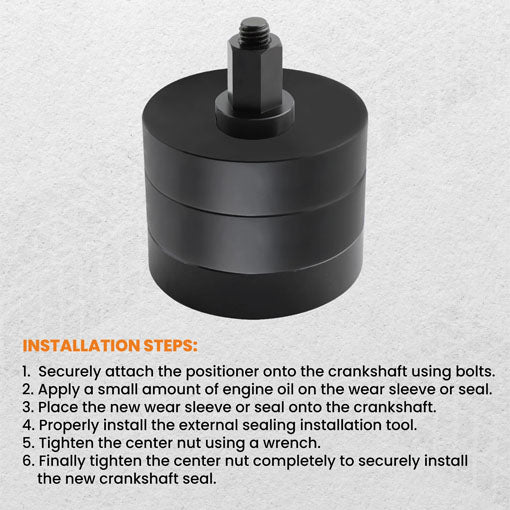 INSTALLATION STEPS:

1. Securely attach the positioner onto the crankshaft using bolts.
2. Apply a small amount of engine oil on the wear sleeve or seal.
3. Place the new wear sleeve or seal onto the crankshaft.
4. Properly install the external sealing installation tool.
5. Tighten the center nut using a wrench.
6. Finally tighten the center nut completely to securely install the new crankshaft seal.