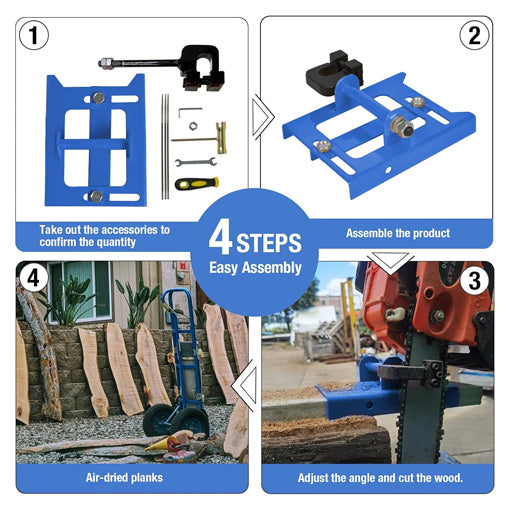 1

Take out the accessories to confirm the quantity

2

Assemble the product

4 STEPS
Easy Assembly

4

Air-dried planks

3

Adjust the angle and cut the wood.