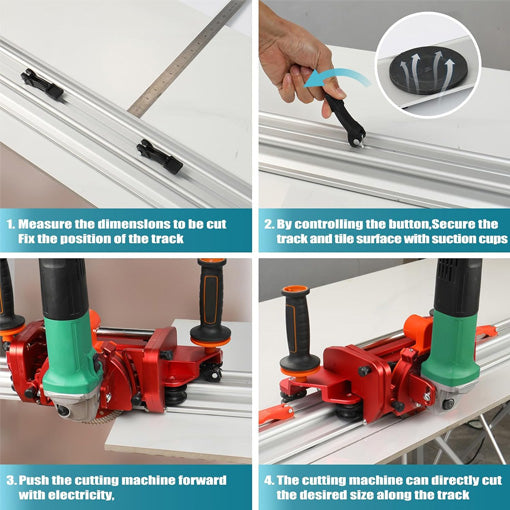 1. Measure the dimensions to be cut
Fix the position of the track

2. By controlling the button,Secure the track and tile surface with suction cups

3. Push the cutting machine forward with electricity,

4. The cutting machine can directly cut the desired size along the track