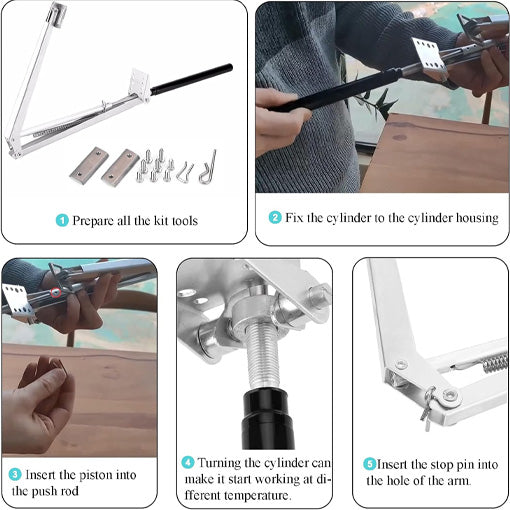 1 Prepare all the kit tools

2 Fix the cylinder to the cylinder housing

3 Insert the piston into the push rod

4 Turning the cylinder can make it start working at different temperature.

5 Insert the stop pin into the hole of the arm.