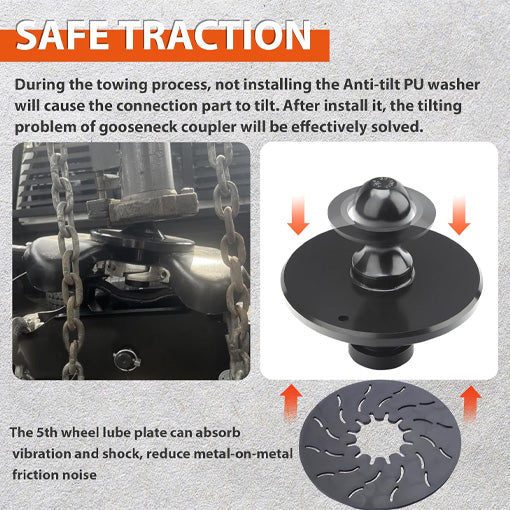 SAFE TRACTION

During the towing process, not installing the Anti-tilt PU washer will cause the connection part to tilt. After install it, the tilting problem of gooseneck coupler will be effectively solved.

The 5th wheel lube plate can absorb vibration and shock, reduce metal-on-metal friction noise