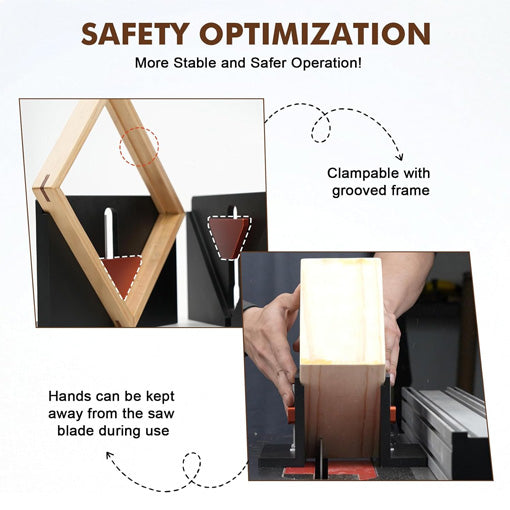 SAFETY OPTIMIZATION

More Stable and Safer Operation!

Clampable with grooved frame

Hands can be kept away from the saw blade during use