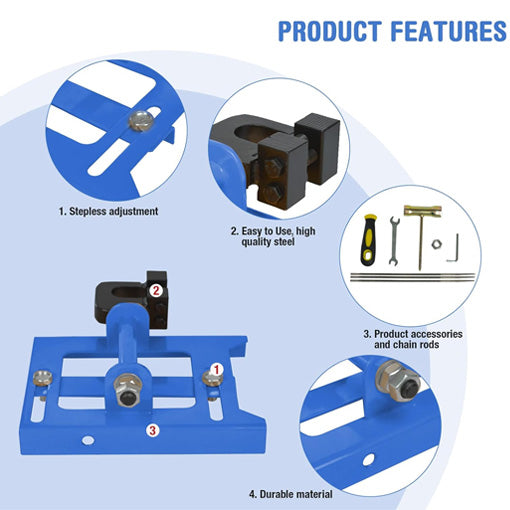 PRODUCT FEATURES

1. Stepless adjustment

2. Easy to Use, high quality steel

3. Product accessories and chain rods

2

1

3

4. Durable material