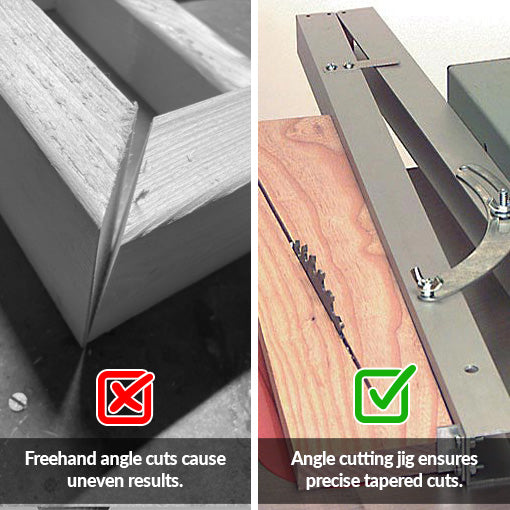 Freehand angle cuts cause uneven results.

Angle cutting jig ensures precise tapered cuts.