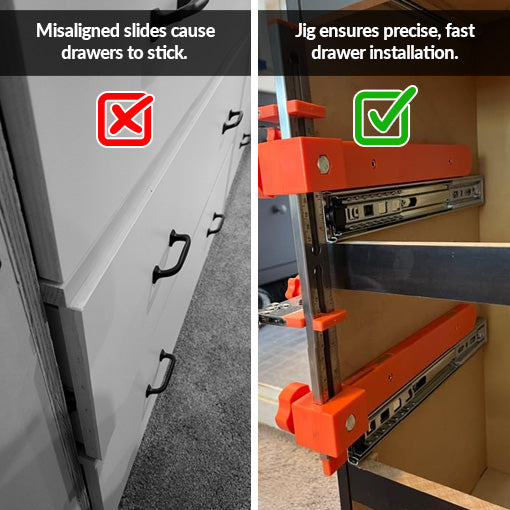 Misaligned slides cause drawers to stick.

Jig ensures precise, fast drawer installation.