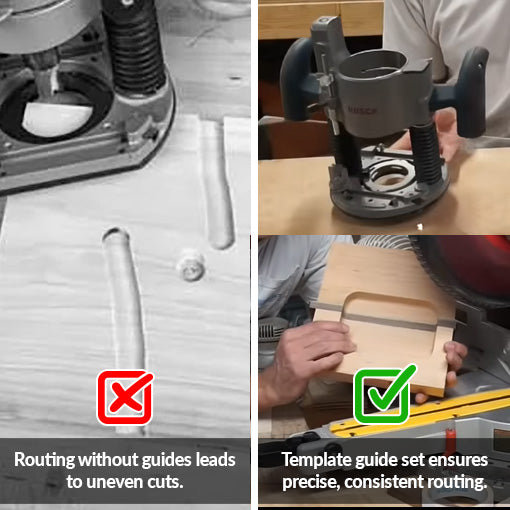 BOSCH

Routing without guides leads to uneven cuts.

Template guide set ensures precise, consistent routing.