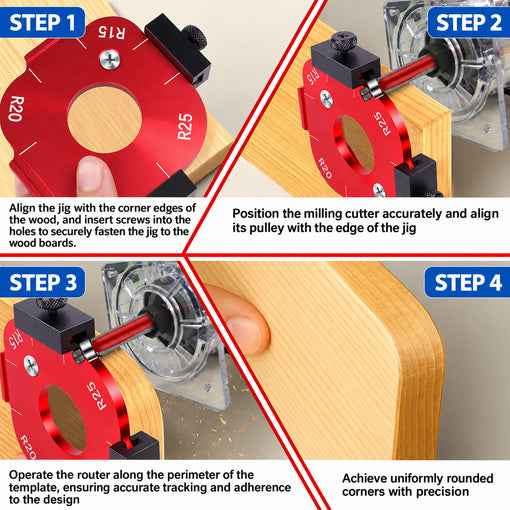 STEP 1

R15

R20

R25

Align the jig with the corner edges of the wood, and insert screws into the holes to securely fasten the jig to the wood boards.

STEP 2

R15

R25

R20

Position the milling cutter accurately and align its pulley with the edge of the jig

STEP 3

R15

R25

R20

Operate the router along the perimeter of the template, ensuring accurate tracking and adherence to the design

STEP 4

Achieve uniformly rounded corners with precision