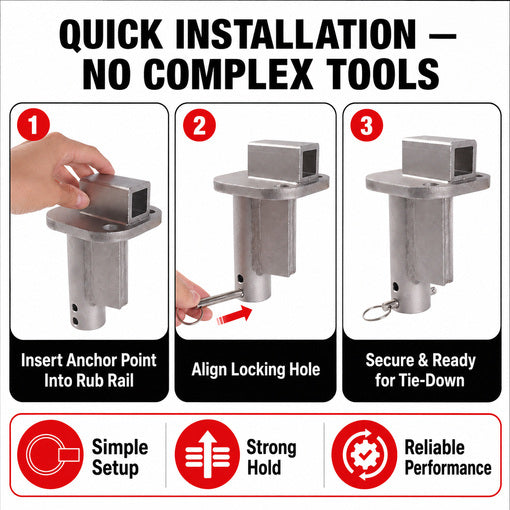 QUICK INSTALLATION — NO COMPLEX TOOLS

1

Insert Anchor Point Into Rub Rail

2

Align Locking Hole

3

Secure & Ready for Tie-Down

Simple Setup

Strong Hold

Reliable Performance