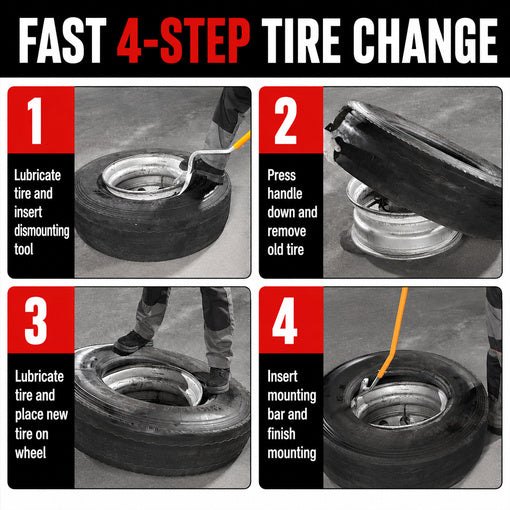 FAST 4-STEP TIRE CHANGE

1

Lubricate tire and insert dismounting tool

2

Press handle down and remove old tire

3

Lubricate tire and place new tire on wheel

4

Insert mounting bar and finish mounting