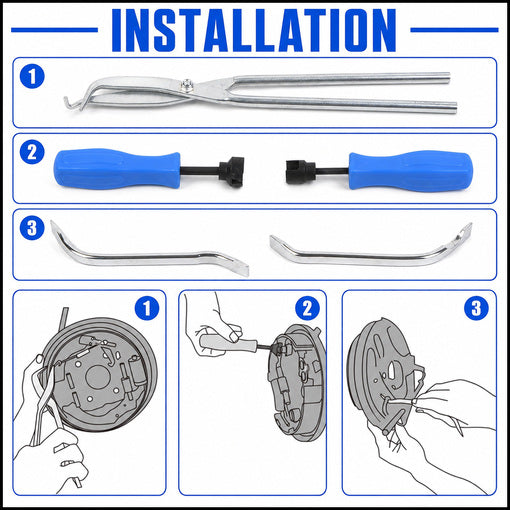 INSTALLATION

1

2

3

1

2

3