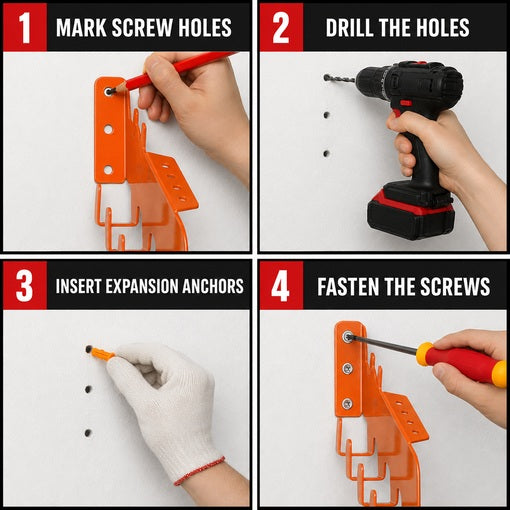 1 MARK SCREW HOLES

2 DRILL THE HOLES

3 INSERT EXPANSION ANCHORS

4 FASTEN THE SCREWS