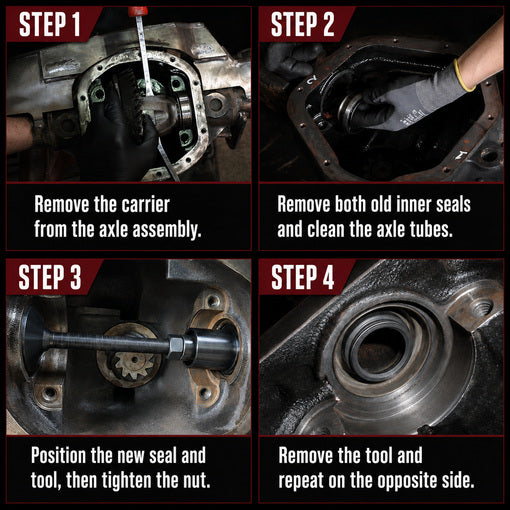 STEP 1

Remove the carrier from the axle assembly.

STEP 2

Remove both old inner seals and clean the axle tubes.

STEP 3

Position the new seal and tool, then tighten the nut.

STEP 4

Remove the tool and repeat on the opposite side.